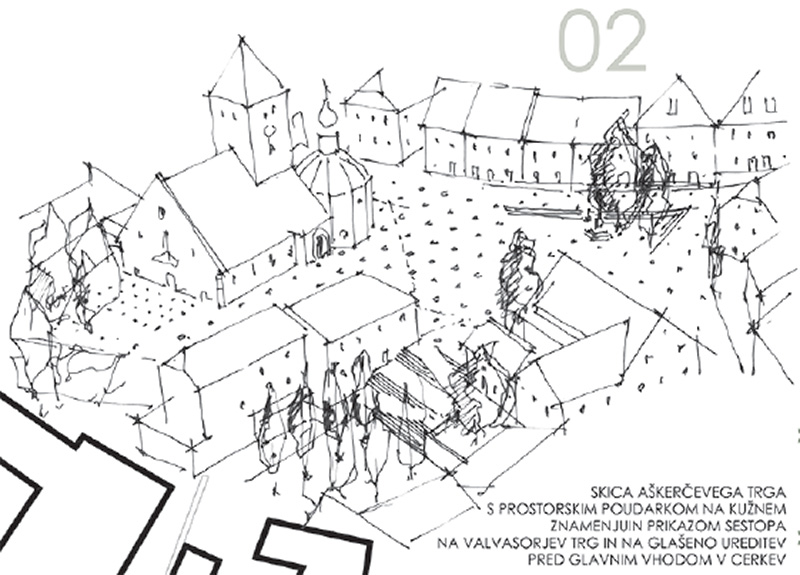 02

SKICA AŠKERČEVEGA TRGA S PROSTORSKIM POUDARKOM NA KUŽNEM ZNAMENJUIN PRIKAZOM SESTOPA NA VALVASORJEV TRG IN NA GLAŠENO UREDITEV PRED GLAVNIM VHODOM V CERKEV